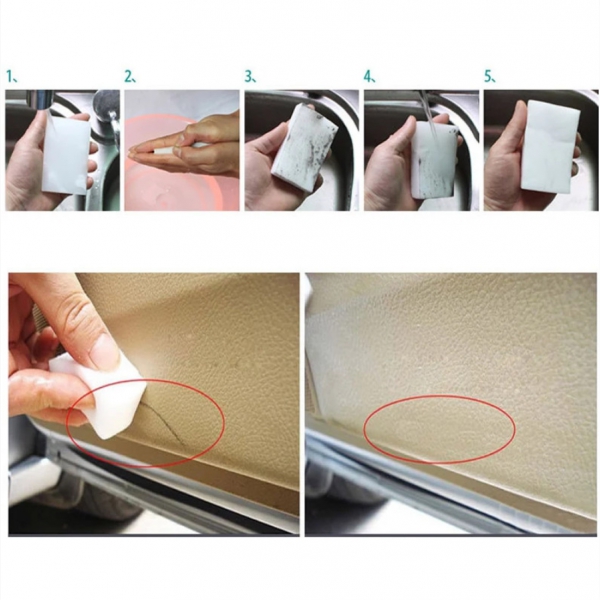 1、

2、

3、

4、

5、