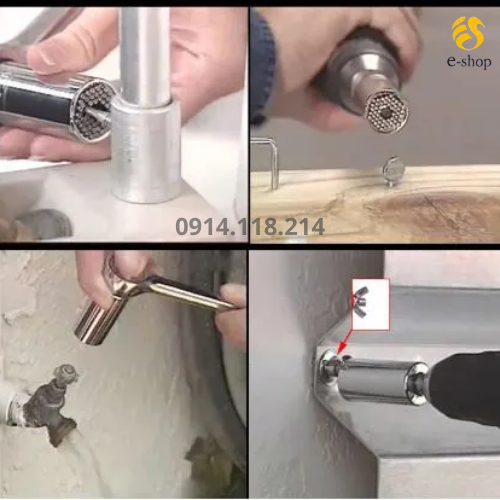 e-shop

0914.118.214